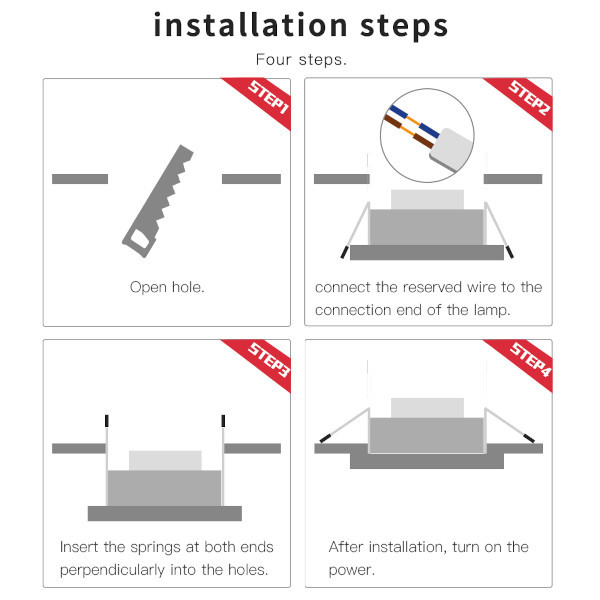 installation steps

Four steps.

STEP1

Open hole.

STEP2

connect the reserved wire to the connection end of the lamp.

STEP3

Insert the springs at both ends perpendicularly into the holes.

STEP4

After installation, turn on the power.