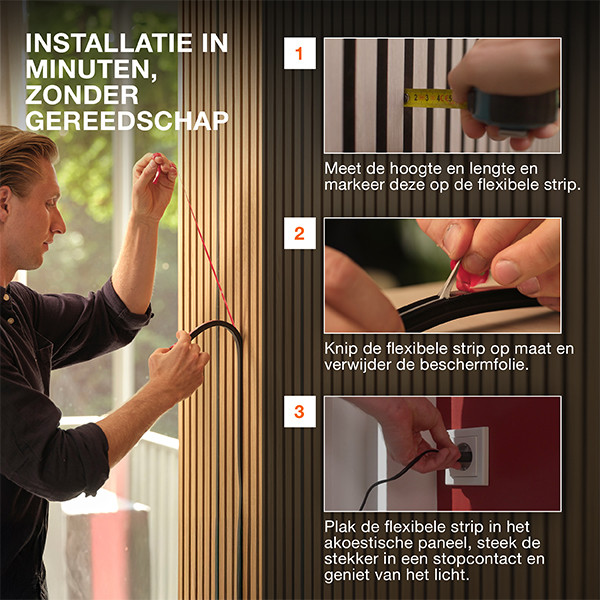 INSTALLATIE IN MINUTEN, ZONDER GEREEDSCHAP

1

2 3 4 5

Meet de hoogte en lengte en markeer deze op de flexibele strip.

2

Knip de flexibele strip op maat en verwijder de beschermfolie.

3

Plak de flexibele strip in het akoestische paneel, steek de stekker in een stopcontact en geniet van het licht.