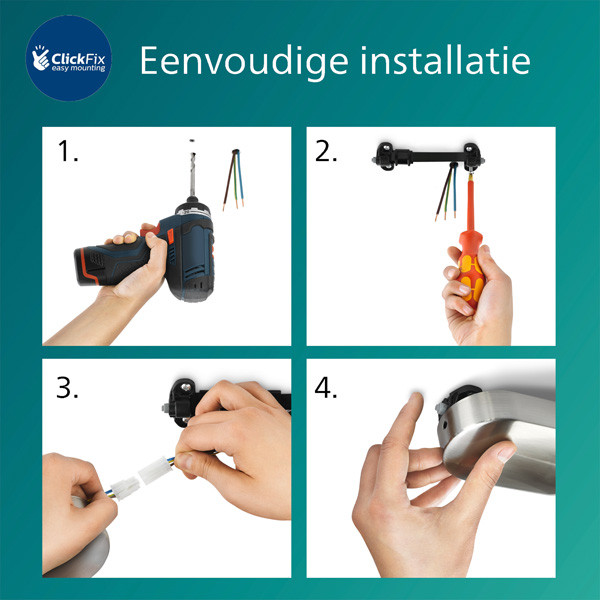 ClickFix
easy mounting

Eenvoudige installatie

1.

2.

3.

4.