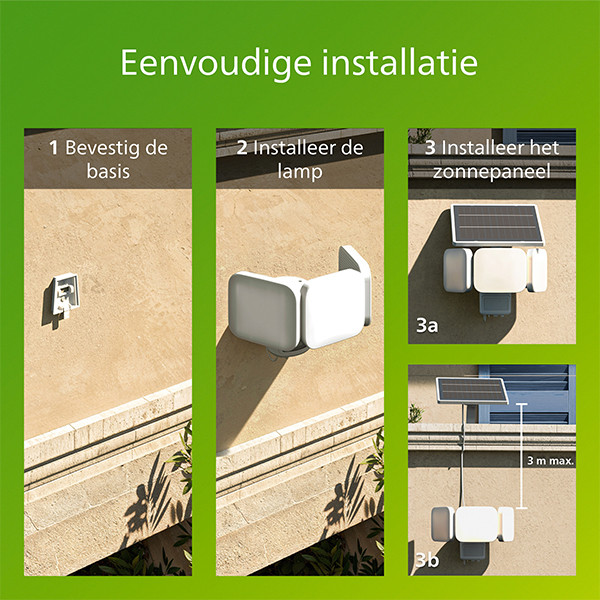 Eenvoudige installatie

1 Bevestig de basis

2 Installeer de lamp

3 Installeer het zonnepaneel

3a

3 m max.

3b