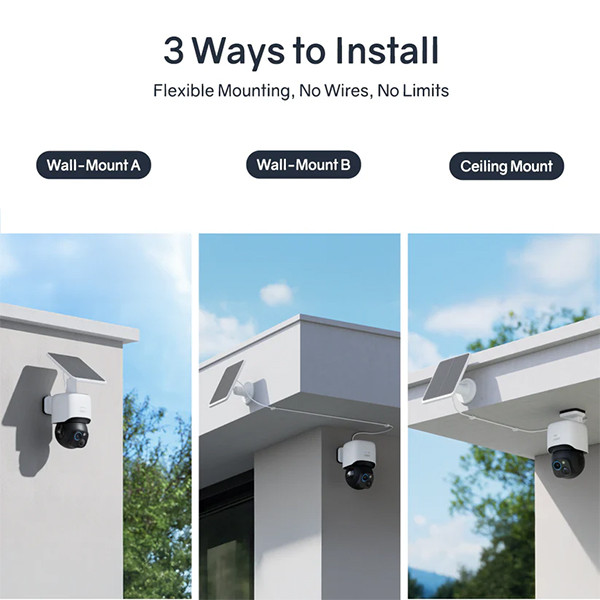 3 Ways to Install

Flexible Mounting, No Wires, No Limits

Wall-Mount A

Wall-Mount B

Ceiling Mount