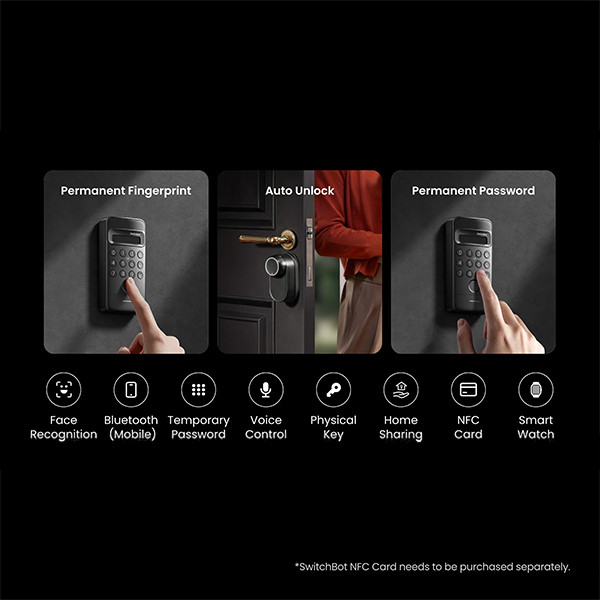 Permanent Fingerprint

Auto Unlock

Permanent Password

Face Recognition

Bluetooth (Mobile)

Temporary Password

Voice Control

Physical Key

Home Sharing

NFC Card

Smart Watch

*SwitchBot NFC Card needs to be purchased separately.